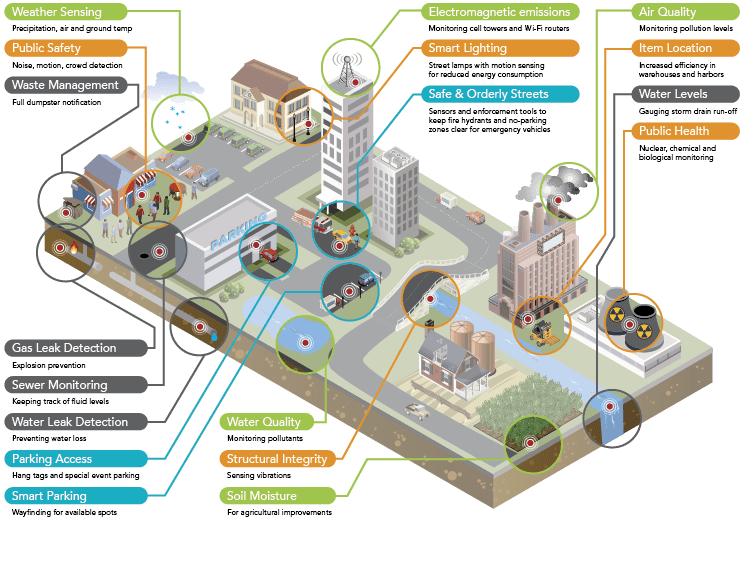 Weather Sensing
Precipitation, air and ground temp

Public Safety
Noise, motion, crowd detection

Waste Management
Full dumpster notification

Electromagnetic emissions
Monitoring cell towers and Wi-Fi routers

Smart Lighting
Street lamps with motion sensing for reduced energy consumption

Safe & Orderly Streets
Sensors and enforcement tools to keep fire hydrants and no-parking zones clear for emergency vehicles

Air Quality
Monitoring pollution levels

Item Location
Increased efficiency in warehouses and harbors

Water Levels
Gauging storm drain run-off

Public Health
Nuclear, chemical and biological monitoring

PARKING

Gas Leak Detection
Explosion prevention

Sewer Monitoring
Keeping track of fluid levels

Water Leak Detection
Preventing water loss

Parking Access
Hang tags and special event parking

Smart Parking
Wayfinding for available spots

Water Quality
Monitoring pollutants

Structural Integrity
Sensing vibrations

Soil Moisture
For agricultural improvements