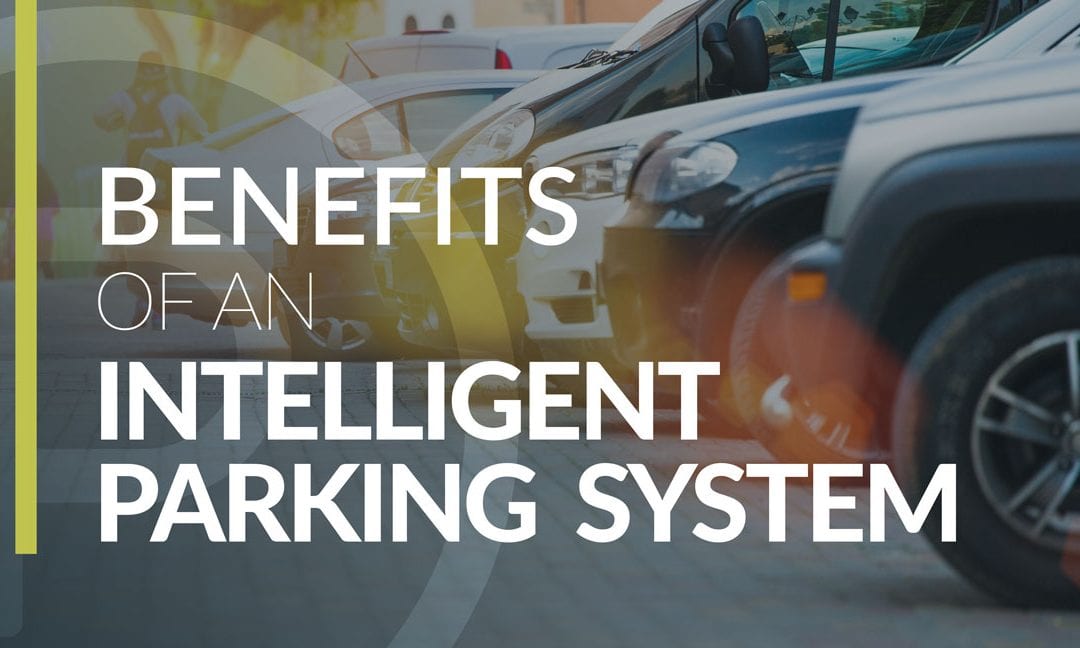 BENEFITS
OF AN
INTELLIGENT
PARKING SYSTEM